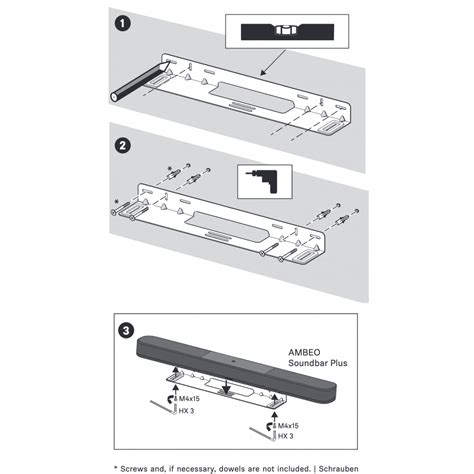 1

2

*

*

3

AMBEO Soundbar Plus

M4x15
HX 3

M4x15
HX 3

* Screws and, if necessary, dowels are not included. | Schrauben