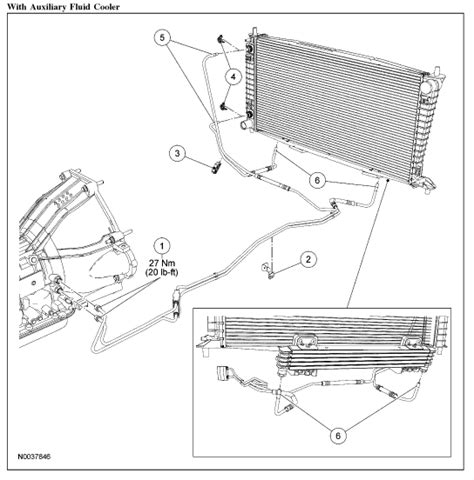 With Auxiliary Fluid Cooler

5

4

3

6

1
27 Nm
(20 lb-ft)

2

6

N0037846