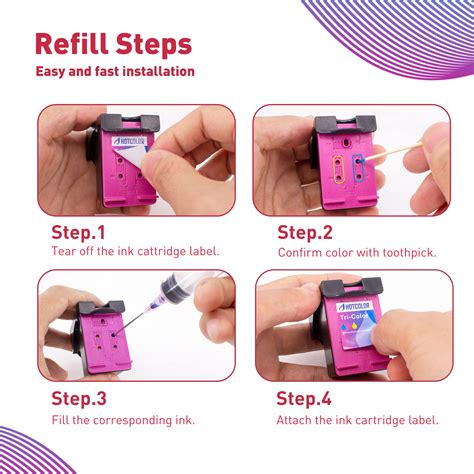 Refill Steps
Easy and fast installation

HOTCOLOR

Step.1
Tear off the ink cattridge label.

Step.2
Confirm color with toothpick.

Step.3
Fill the corresponding ink.

HOTCOLOR
Tri-Color

Step.4
Attach the ink cartridge label.