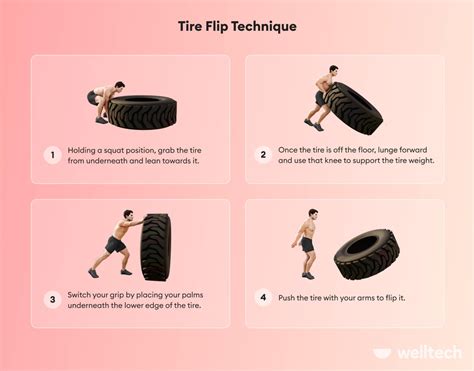 Tire Flip Technique

1 Holding a squat position, grab the tire from underneath and lean towards it.

2 Once the tire is off the floor, lunge forward and use that knee to support the tire weight.

3 Switch your grip by placing your palms underneath the lower edge of the tire.

4 Push the tire with your arms to flip it.

welltech