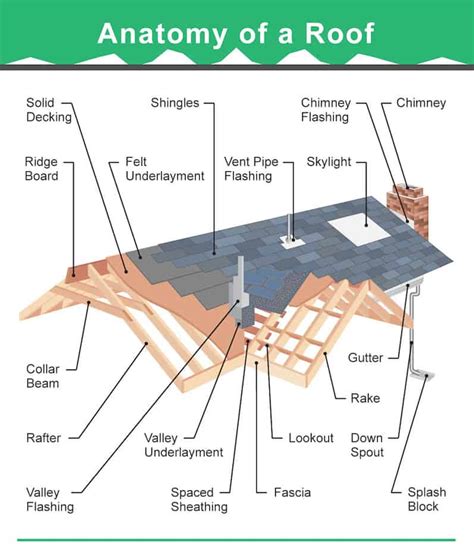 Anatomy of a Roof

Solid Decking

Shingles

Chimney Flashing

Chimney

Ridge Board

Felt Underlayment

Vent Pipe Flashing

Skylight

Collar Beam

Gutter

Rake

Rafter

Valley Underlayment

Lookout

Down Spout

Valley Flashing

Spaced Sheathing

Fascia

Splash Block