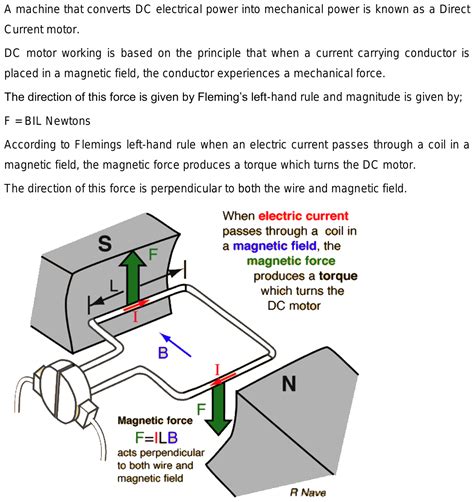 A machine that converts DC electrical power into mechanical power is known as a Direct Current motor.

DC motor working is based on the principle that when a current carrying conductor is placed in a magnetic field, the conductor experiences a mechanical force.

The direction of this force is given by Fleming's left-hand rule and magnitude is given by;

F = BIL Newtons

According to Flemings left-hand rule when an electric current passes through a coil in a magnetic field, the magnetic force produces a torque which turns the DC motor.

The direction of this force is perpendicular to both the wire and magnetic field.

When electric current passes through a coil in a magnetic field, the magnetic force produces a torque which turns the DC motor

S

F

L

I

B

I

N

F

Magnetic force
F=ILB
acts perpendicular to both wire and magnetic field

R Nave