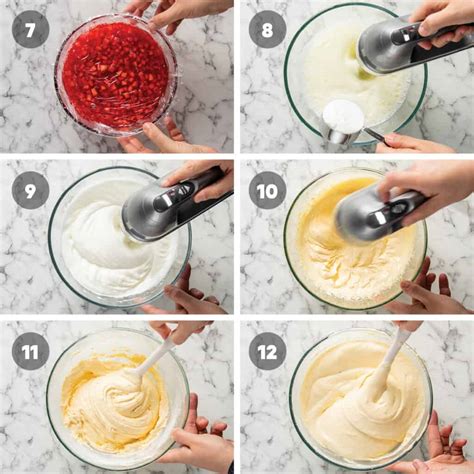 7

8

9

10

11

12